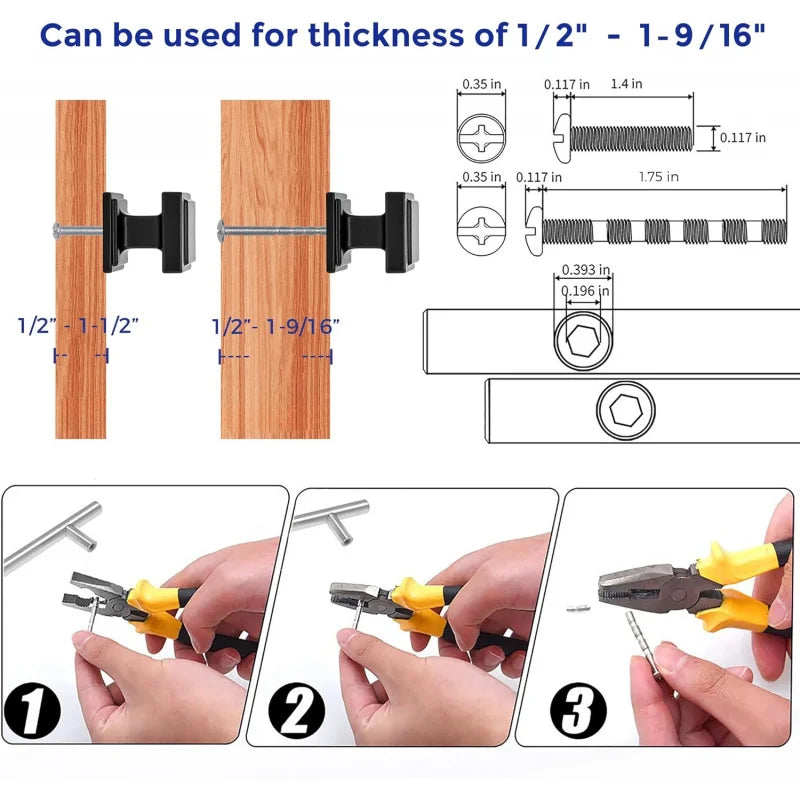 Can be used for thickness of 1/2" - 1-9/16"

1/2" - 1-1/2"

1/2"- 1-9/16"

0.35 in
0.117 in
1.4 in
0.117 in

0.35 in
0.117 in
1.75 in

0.393 in
0.196 in

1

2

3