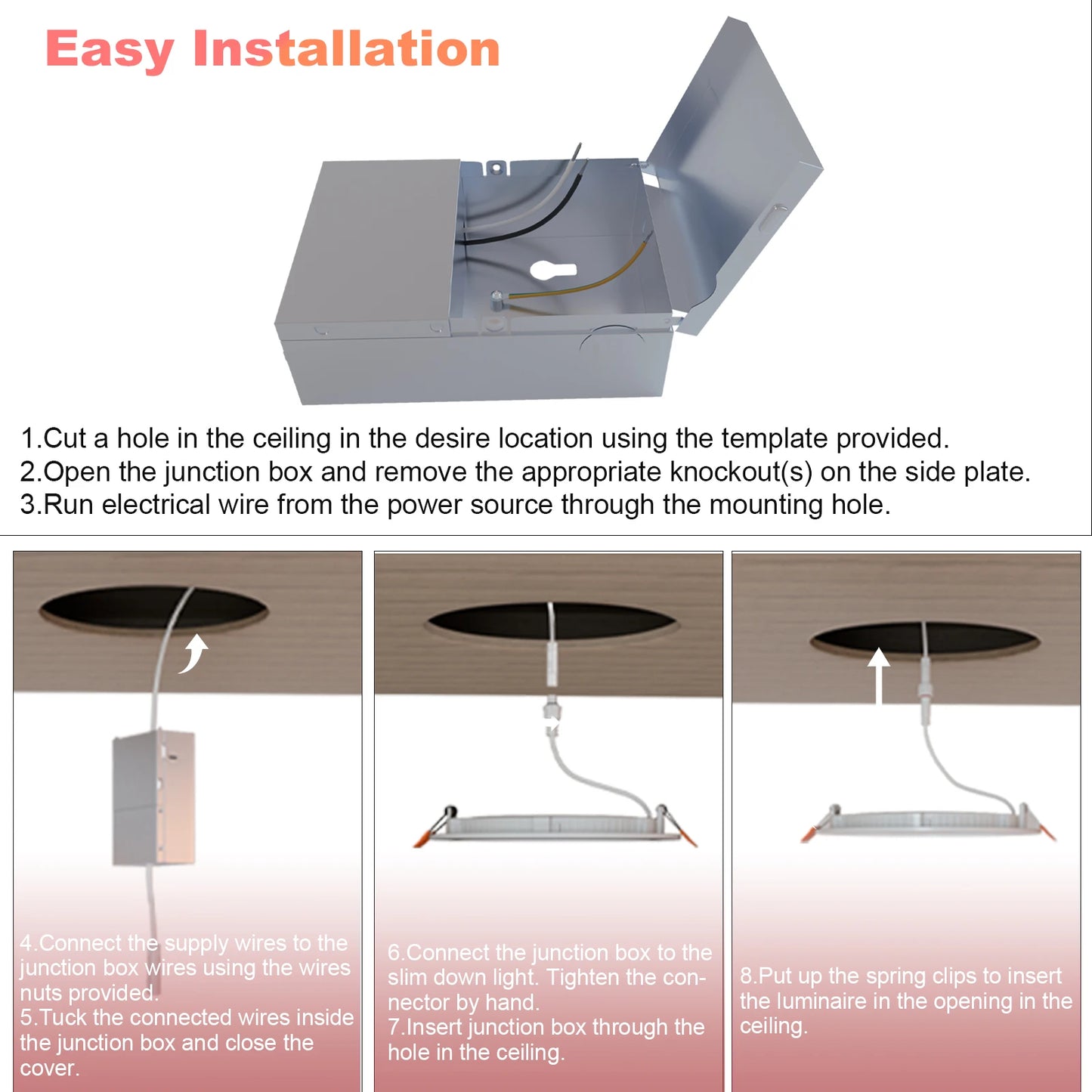 Easy Installation

1.Cut a hole in the ceiling in the desire location using the template provided.
2.Open the junction box and remove the appropriate knockout(s) on the side plate.
3.Run electrical wire from the power source through the mounting hole.

4.Connect the supply wires to the junction box wires using the wires nuts provided.
5.Tuck the connected wires inside the junction box and close the cover.

6.Connect the junction box to the slim down light. Tighten the connector by hand.
7.Insert junction box through the hole in the ceiling.

8.Put up the spring clips to insert the luminaire in the opening in the ceiling.