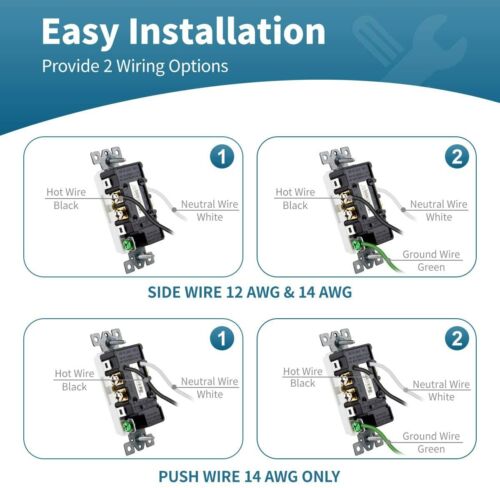 Easy Installation
Provide 2 Wiring Options

1
Hot Wire
Black
Neutral Wire
White

2
Hot Wire
Black
Neutral Wire
White
Ground Wire
Green

SIDE WIRE 12 AWG & 14 AWG

1
Hot Wire
Black
Neutral Wire
White

2
Hot Wire
Black
Neutral Wire
White
Ground Wire
Green

PUSH WIRE 14 AWG ONLY