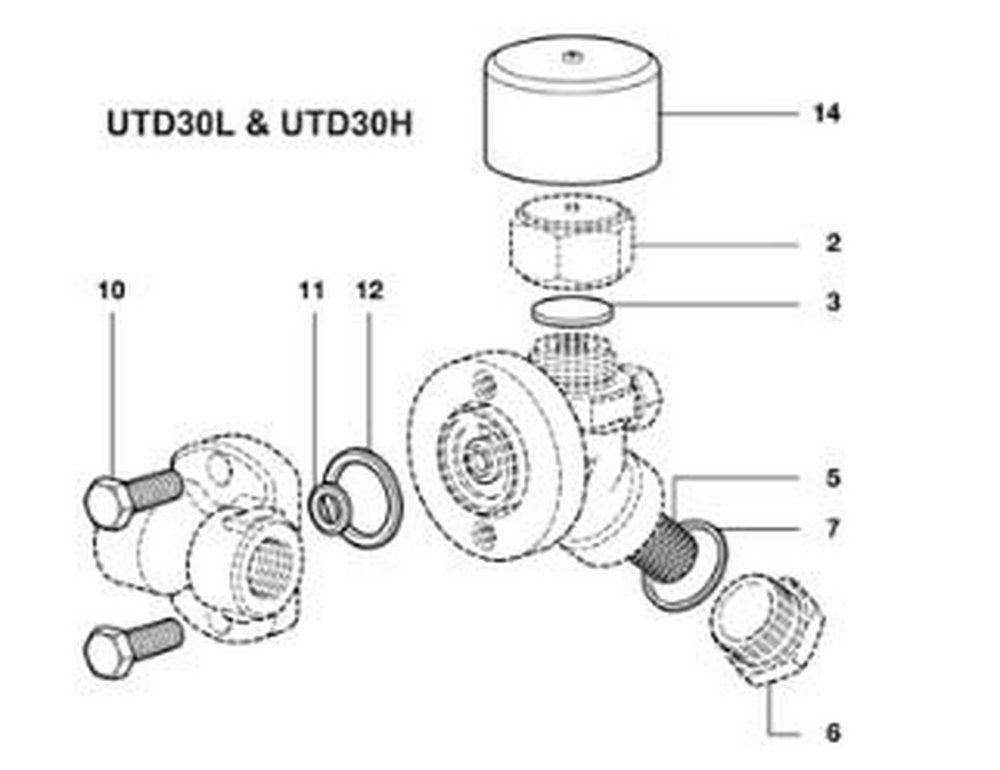 UTD30L & UTD30H

14

2

3

10

11

12

5

7

6