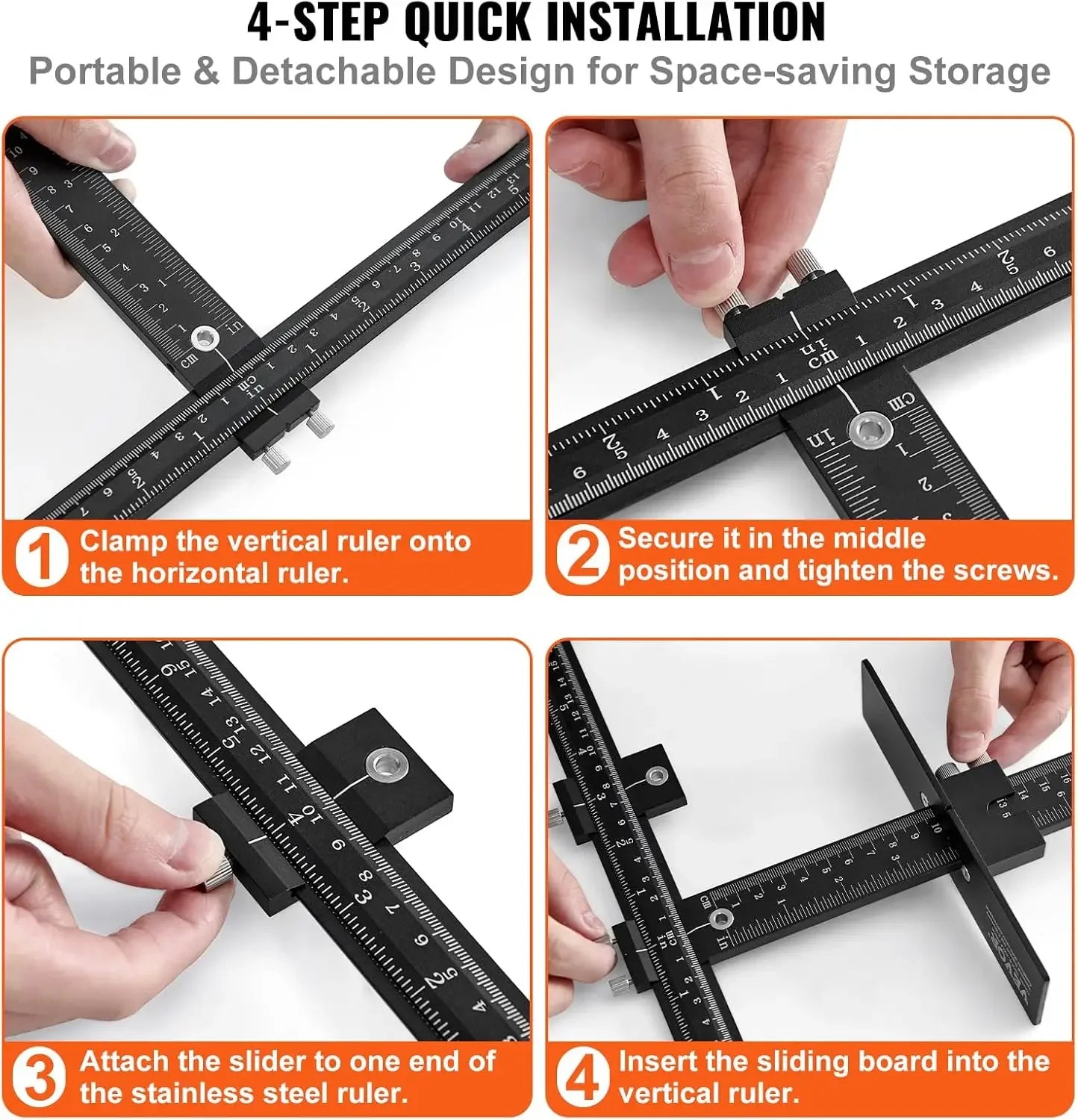 4-STEP QUICK INSTALLATION

Portable & Detachable Design for Space-saving Storage

1 Clamp the vertical ruler onto the horizontal ruler.

2 Secure it in the middle position and tighten the screws.

3 Attach the slider to one end of the stainless steel ruler.

4 Insert the sliding board into the vertical ruler.